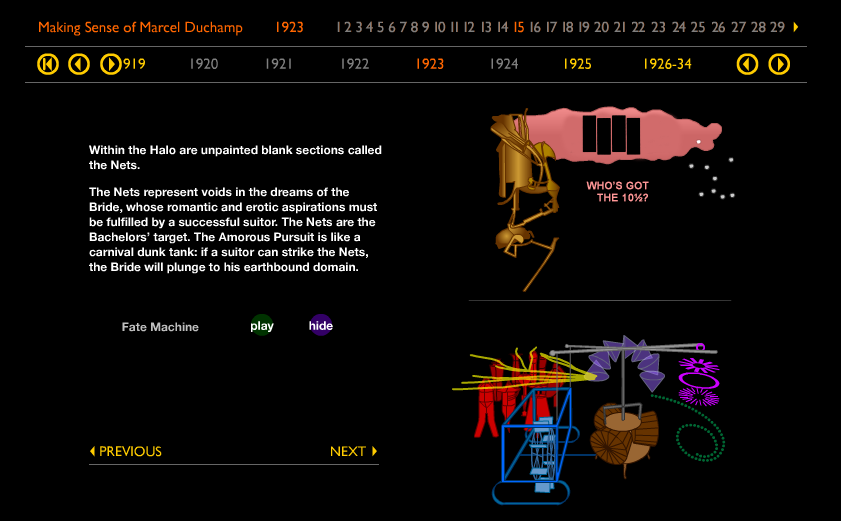 Making Sense of Marcel Duchamp 1923 1 2 3 4 5 6 7 8 9 10 11 12 13 14 15 16 17 18 19 20 21 22 23 24 25 26 27 28 29

919 1920 1921 1922 1923 1924 1925 1926-34

Within the Halo are unpainted blank sections called the Nets.

The Nets represent voids in the dreams of the Bride, whose romantic and erotic aspirations must be fulfilled by a successful suitor. The Nets are the Bachelors' target. The Amorous Pursuit is like a carnival dunk tank: if a suitor can strike the Nets, the Bride will plunge to his earthbound domain.

Fate Machine play hide

PREVIOUS NEXT

WHO'S GOT THE 10½?